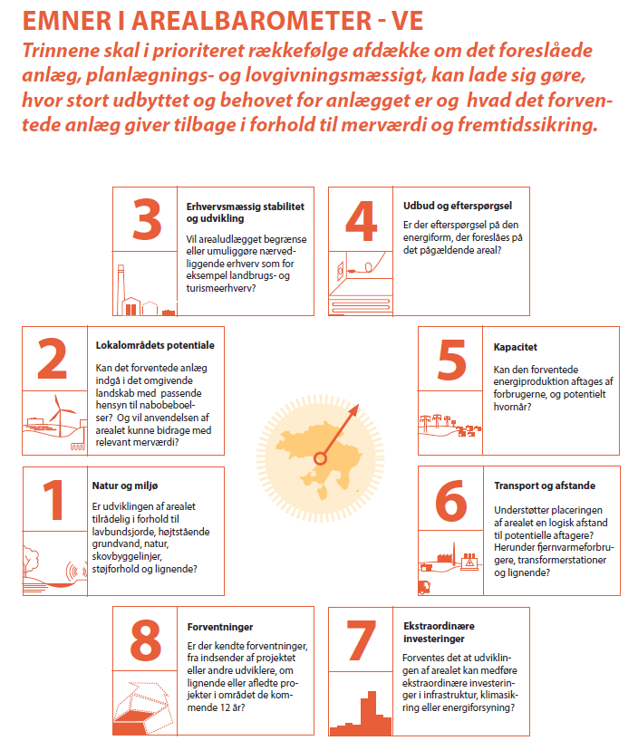 EMNER I AREALBAROMETER - VE

Trinnene skal i prioriteret rækkefølge afdække om det foreslåede anlæg, planlægnings- og lovgivningsmæssigt, kan lade sig gøre, hvor stort udbyttet og behovet for anlægget er og hvad det forventede anlæg giver tilbage i forhold til merværdi og fremtidssikring.

3

Erhvervsmæssig stabilitet og udvikling

Vil arealudlægget begrænse eller umuliggøre nærvedliggende erhverv som for eksempel landbrugs- og turismeerhverv?

4

Udbud og efterspørgsel

Er der efterspørgsel på den energiform, der foreslåes på det pågældende areal?

2

Lokalområdets potentiale

Kan det forventede anlæg indgå i det omgivende landskab med passende hensyn til nabobeboelser? Og vil anvendelsen af arealet kunne bidrage med relevant merværdi?

5

Kapacitet

Kan den forventede energiproduktion aftages af forbrugerne, og potentielt hvornår?

1

Natur og miljø

Er udviklingen af arealet tilrådelig i forhold til lavbundsjorde, højtstående grundvand, natur, skovbyggelinjer, støjforhold og lignende?

6

Transport og afstande

Understøtter placeringen af arealet en logisk afstand til potentielle aftagere? Herunder fjernvarmeforbrugere, transformerstationer og lignende?

8

Forventninger

Er der kendte forventninger, fra indsender af projektet eller andre udviklere, om lignende eller afledte projekter i området de kommende 12 år?

7

Ekstraordinære investeringer

Forventes det at udviklingen af arealet kan medføre ekstraordinære investeringer i infrastruktur, klimasikring eller energiforsyning?